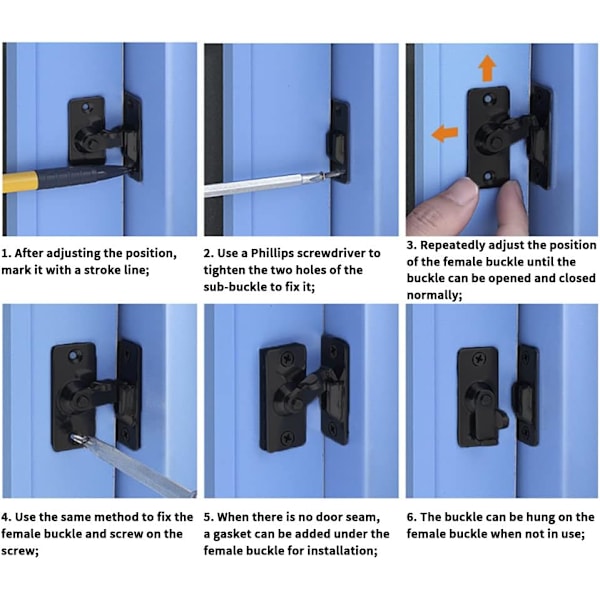 1. After adjusting the position, mark it with a stroke line;

2. Use a Phillips screwdriver to tighten the two holes of the sub-buckle to fix it;

3. Repeatedly adjust the position of the female buckle until the buckle can be opened and closed normally;

4. Use the same method to fix the female buckle and screw on the screw;

5. When there is no door seam, a gasket can be added under the female buckle for installation;

6. The buckle can be hung on the female buckle when not in use;