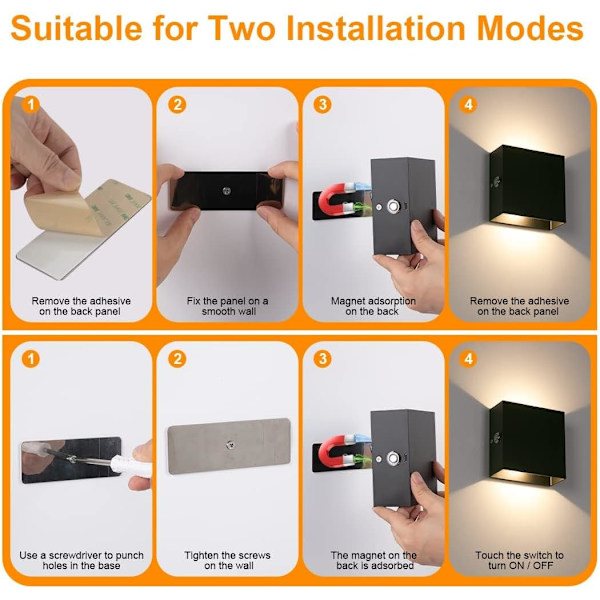 Suitable for Two Installation Modes

1
Remove the adhesive on the back panel

2
Fix the panel on a smooth wall

3
Magnet adsorption on the back

4
Remove the adhesive on the back panel

1
Use a screwdriver to punch holes in the base

2
Tighten the screws on the wall

3
The magnet on the back is adsorbed

4
Touch the switch to turn ON / OFF