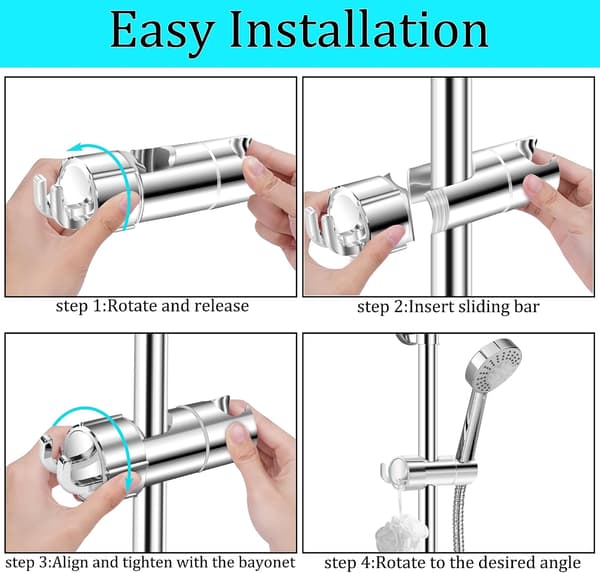 Easy Installation

step 1:Rotate and release

step 2:Insert sliding bar

step 3:Align and tighten with the bayonet

step 4:Rotate to the desired angle