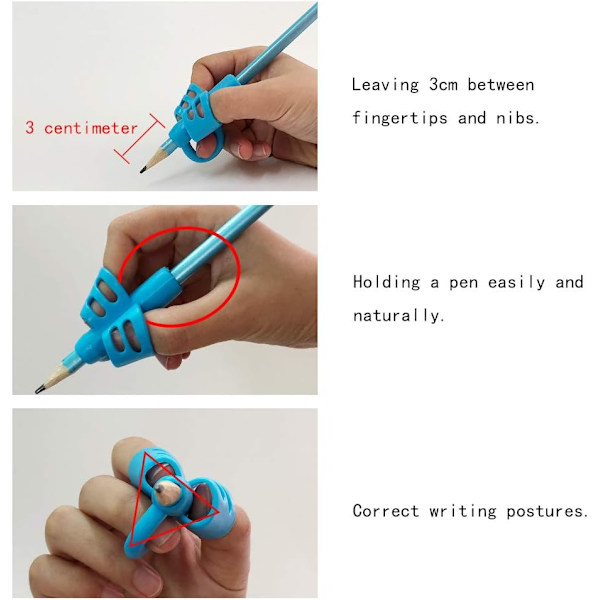 3 centimeter

Leaving 3cm between fingertips and nibs.

Holding a pen easily and naturally.

Correct writing postures.