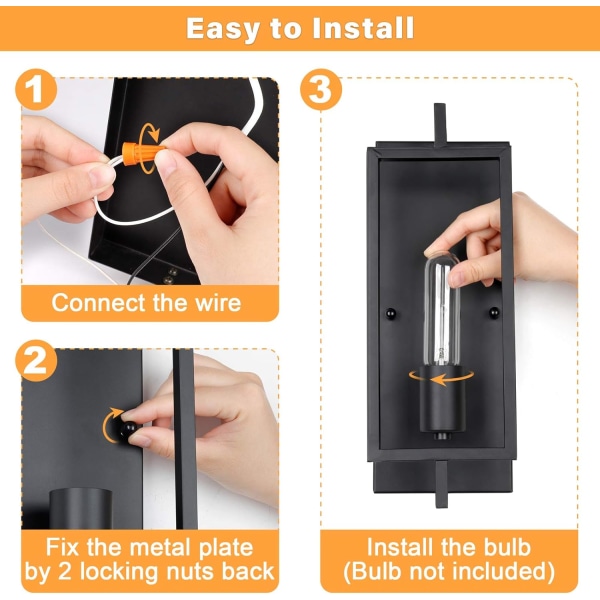 Easy to Install

1

Connect the wire

2

Fix the metal plate by 2 locking nuts back

3

Install the bulb (Bulb not included)