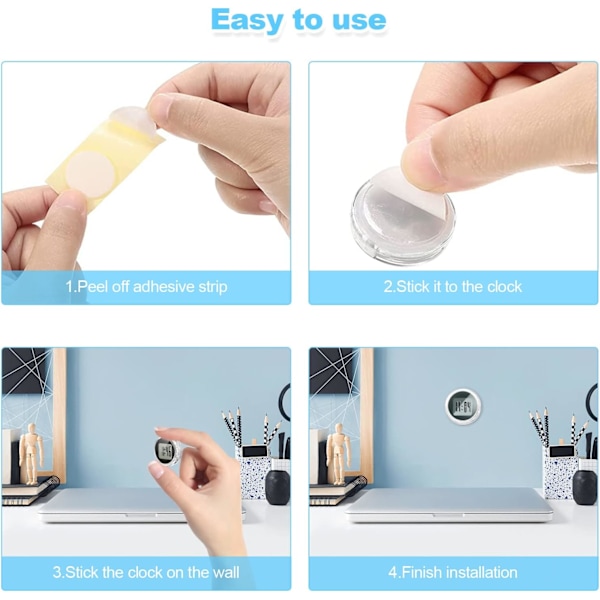 Easy to use

1.Peel off adhesive strip

2.Stick it to the clock

3.Stick the clock on the wall

4.Finish installation