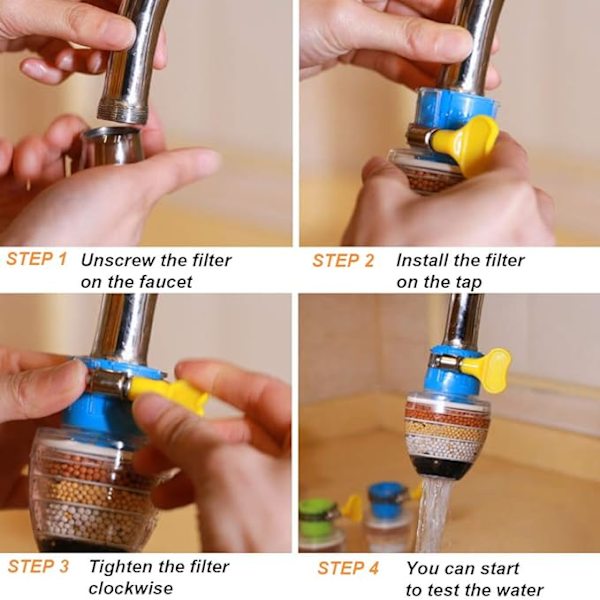 STEP 1 Unscrew the filter on the faucet

STEP 2 Install the filter on the tap

STEP 3 Tighten the filter clockwise

STEP 4 You can start to test the water