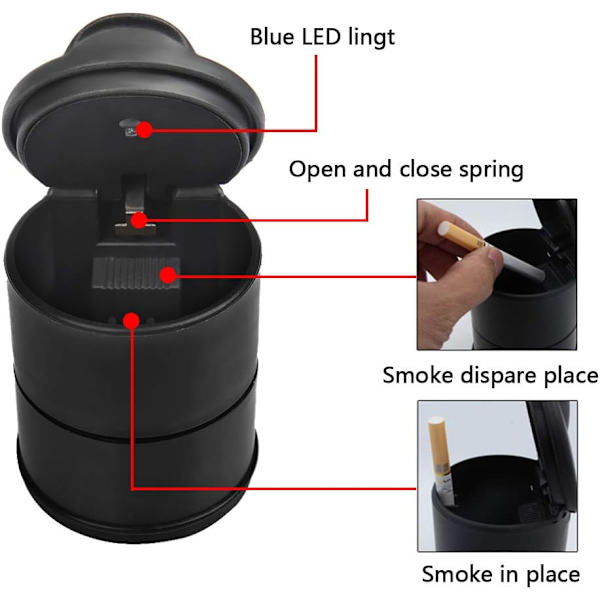 Blue LED lingt

Open and close spring

Smoke dispare place

Smoke in place