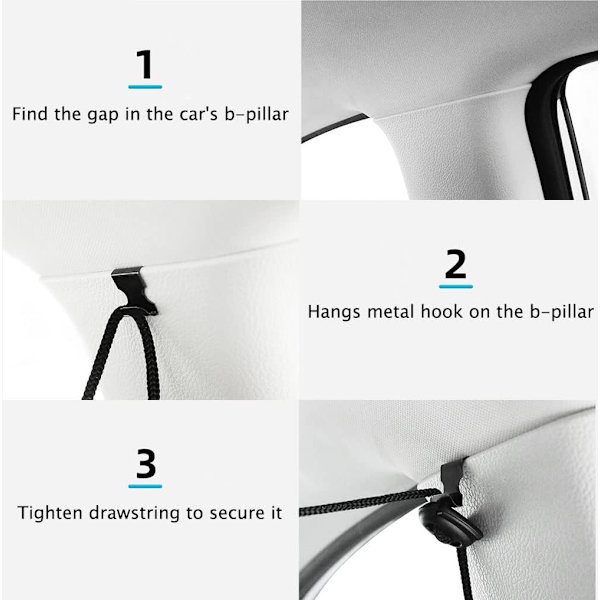 1

Find the gap in the car's b-pillar

2

Hangs metal hook on the b-pillar

3

Tighten drawstring to secure it