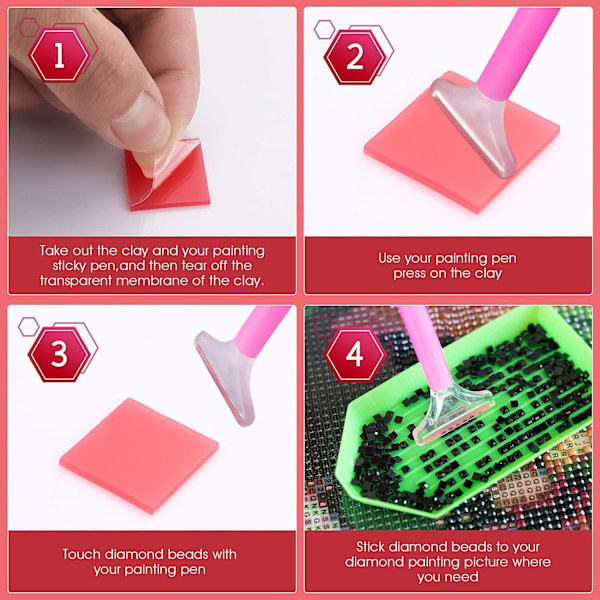 1

Take out the clay and your painting sticky pen,and then tear off the transparent membrane of the clay.

2

Use your painting pen press on the clay

3

Touch diamond beads with your painting pen

4

Stick diamond beads to your diamond painting picture where you need