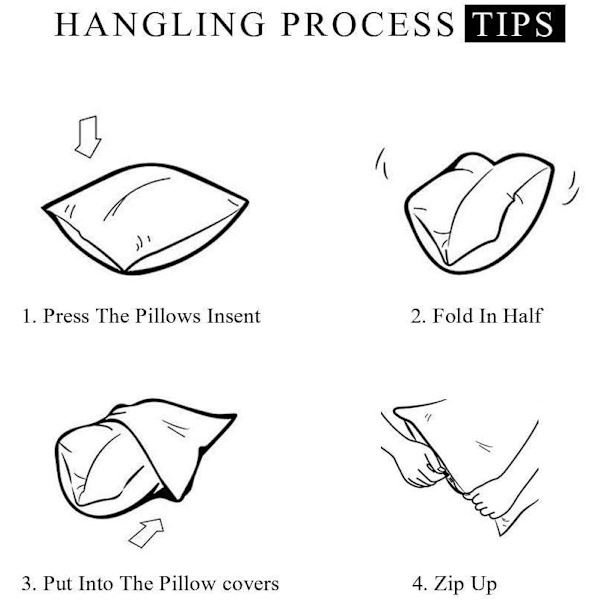 HANGLING PROCESS TIPS

1. Press The Pillows Insent

2. Fold In Half

3. Put Into The Pillow covers

4. Zip Up