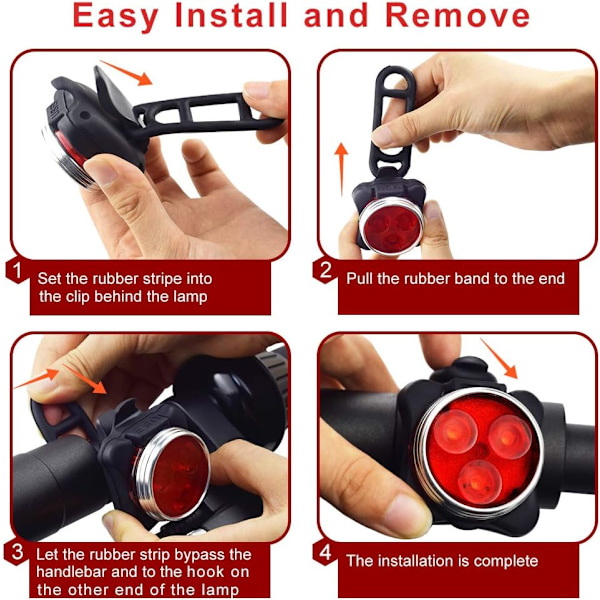 Easy Install and Remove

1 Set the rubber stripe into the clip behind the lamp

2 Pull the rubber band to the end

3 Let the rubber strip bypass the handlebar and to the hook on the other end of the lamp

4 The installation is complete