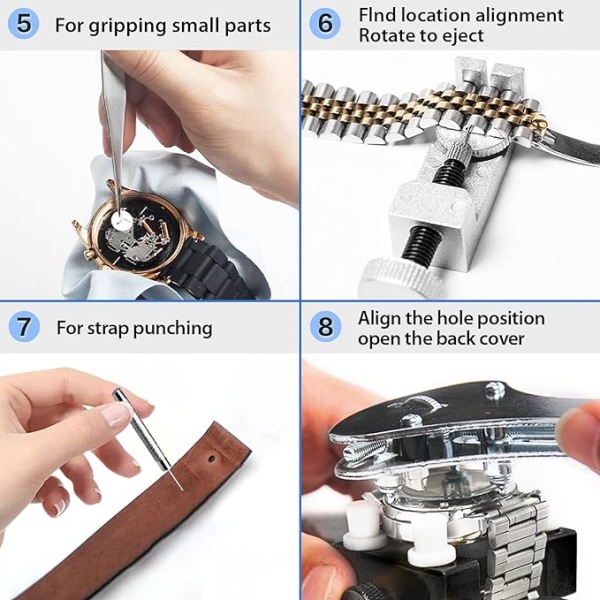 5 For gripping small parts

6 Flnd location alignment
Rotate to eject

7 For strap punching

8 Align the hole position
open the back cover