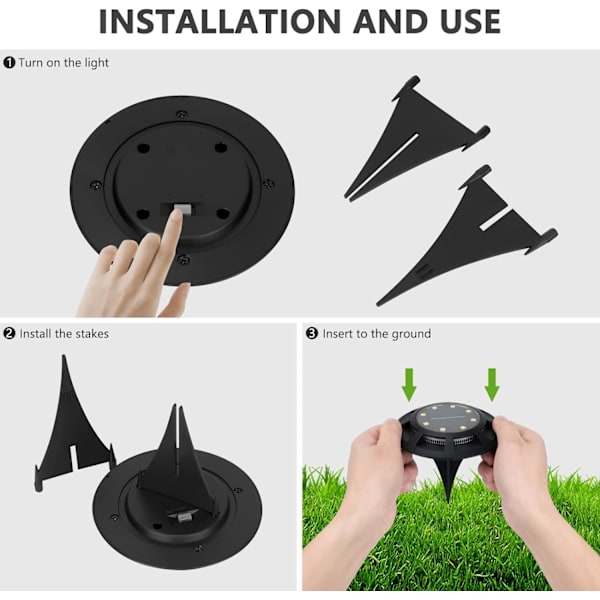 INSTALLATION AND USE

❶ Turn on the light

❷ Install the stakes

❸ Insert to the ground