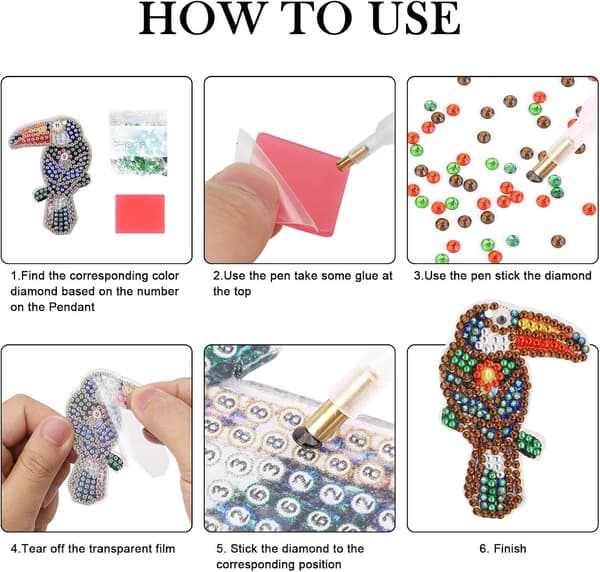 HOW TO USE

1.Find the corresponding color diamond based on the number on the Pendant

2.Use the pen take some glue at the top

3.Use the pen stick the diamond

4.Tear off the transparent film

5. Stick the diamond to the corresponding position

6. Finish