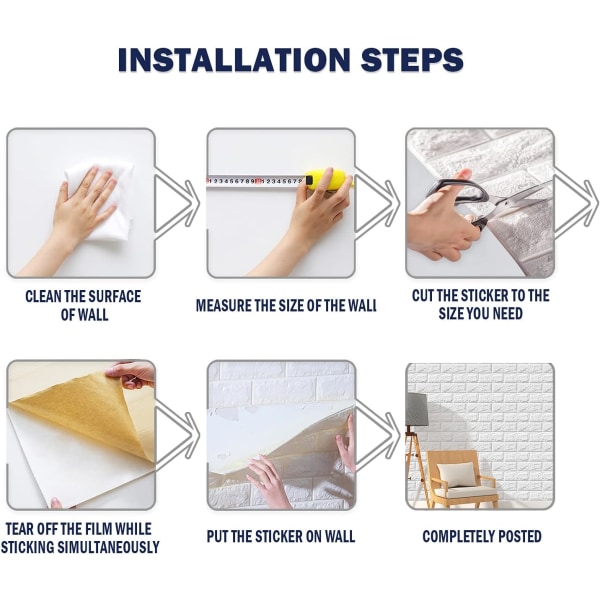 INSTALLATION STEPS

CLEAN THE SURFACE OF WALL

MEASURE THE SIZE OF THE WALL

CUT THE STICKER TO THE SIZE YOU NEED

TEAR OFF THE FILM WHILE STICKING SIMULTANEOUSLY

PUT THE STICKER ON WALL

COMPLETELY POSTED