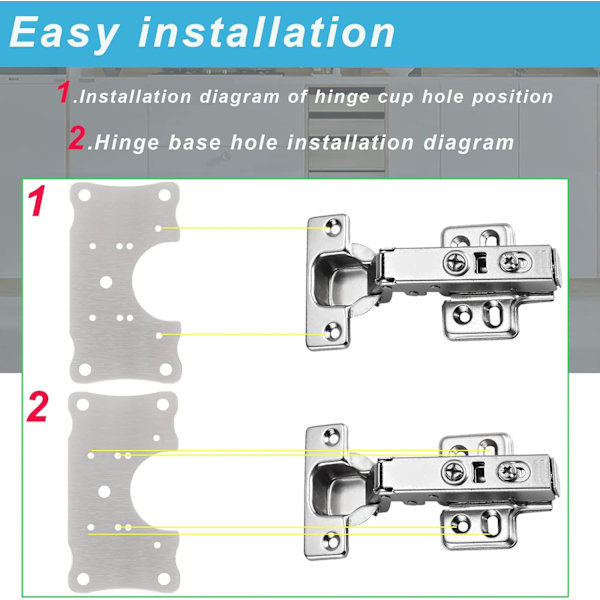 Easy installation

1.Installation diagram of hinge cup hole position

2.Hinge base hole installation diagram

1

2