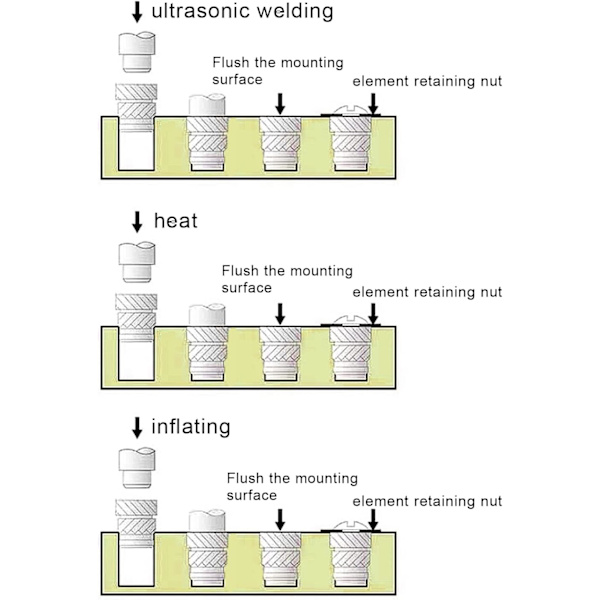 ultrasonic welding

Flush the mounting surface

element retaining nut

heat

Flush the mounting surface

element retaining nut

inflating

Flush the mounting surface

element retaining nut