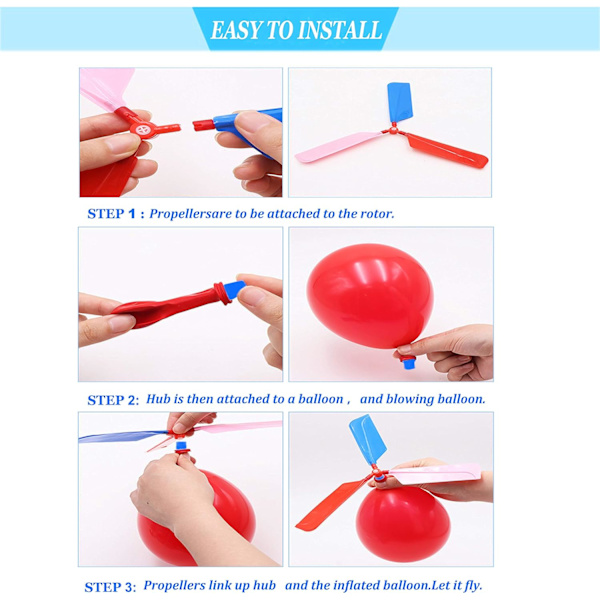 EASY TO INSTALL

STEP 1 : Propellersare to be attached to the rotor.

STEP 2: Hub is then attached to a balloon , and blowing balloon.

STEP 3: Propellers link up hub and the inflated balloon.Let it fly.