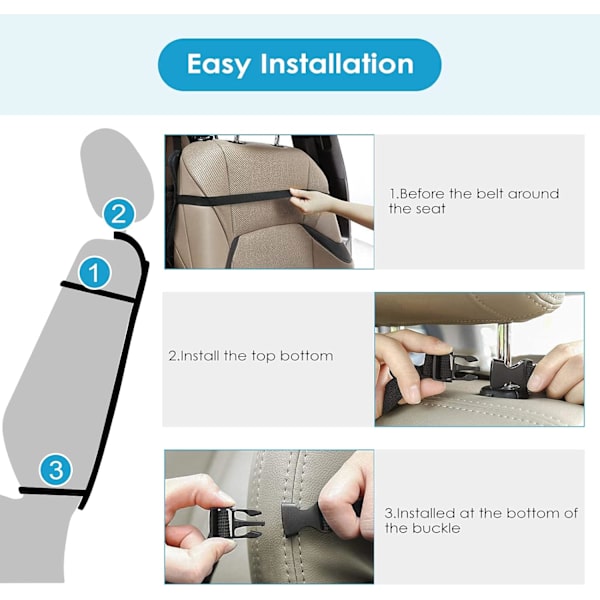 Easy Installation

2

1

3

1.Before the belt around the seat

2.Install the top bottom

3.Installed at the bottom of the buckle