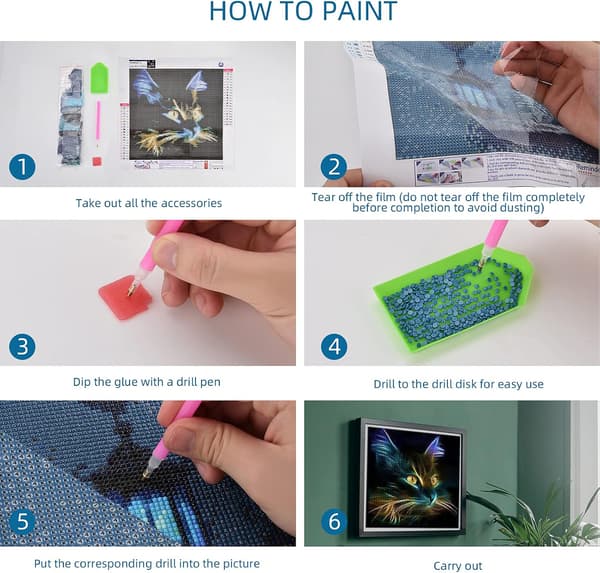 HOW TO PAINT

1

Take out all the accessories

2

Tear off the film (do not tear off the film completely before completion to avoid dusting)

3

Dip the glue with a drill pen

4

Drill to the drill disk for easy use

5

Put the corresponding drill into the picture

6

Carry out