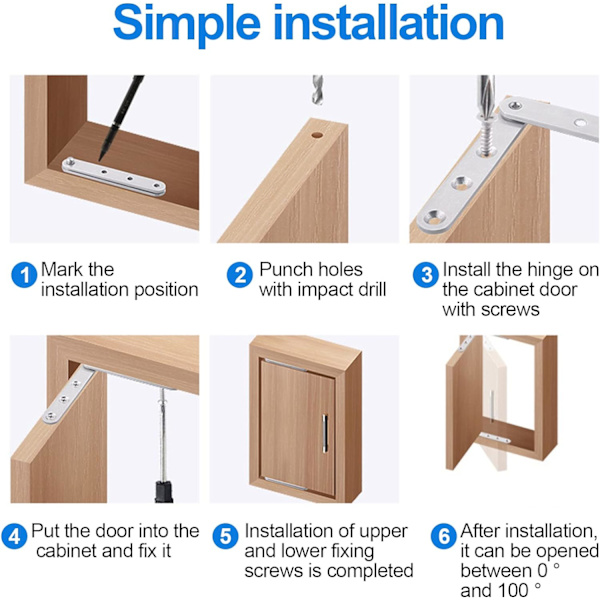 Simple installation

1 Mark the installation position

2 Punch holes with impact drill

3 Install the hinge on the cabinet door with screws

4 Put the door into the cabinet and fix it

5 Installation of upper and lower fixing screws is completed

6 After installation, it can be opened between 0 ° and 100 °