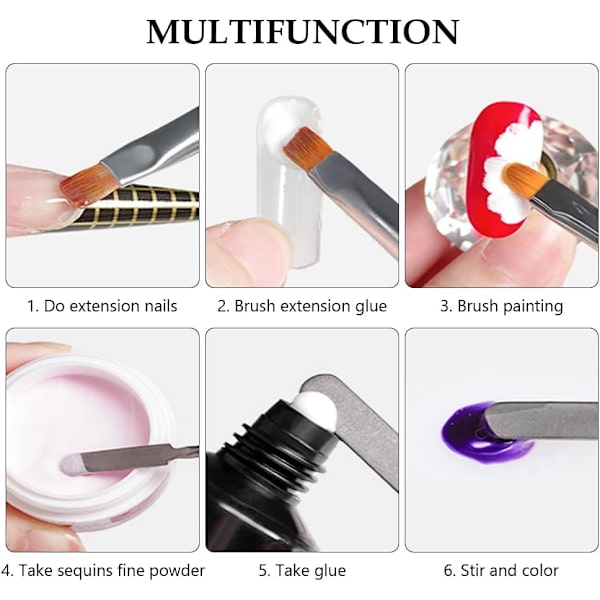 MULTIFUNCTION

1. Do extension nails

2. Brush extension glue

3. Brush painting

4. Take sequins fine powder

5. Take glue

6. Stir and color