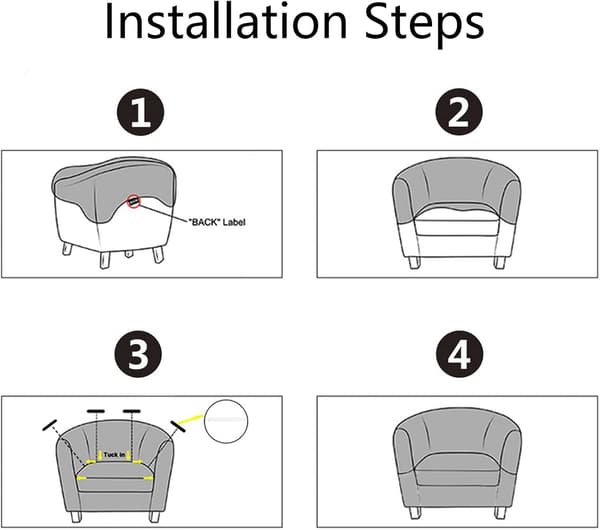 Installation Steps

1

"BACK" Label

2

3

Tuck in

4