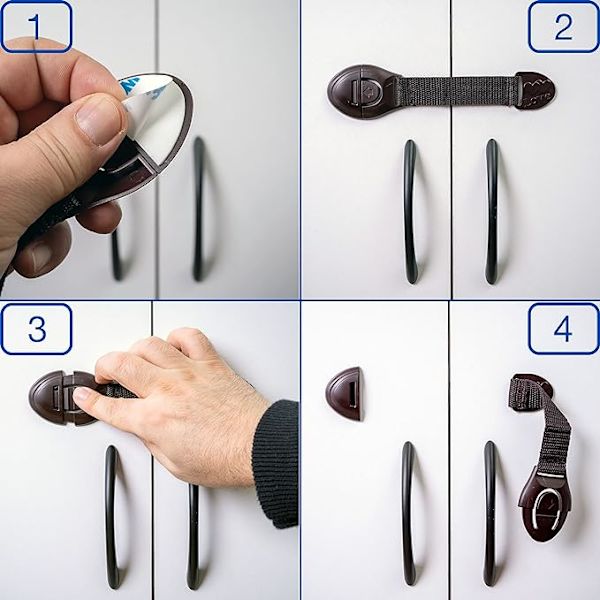 1

2

3

4