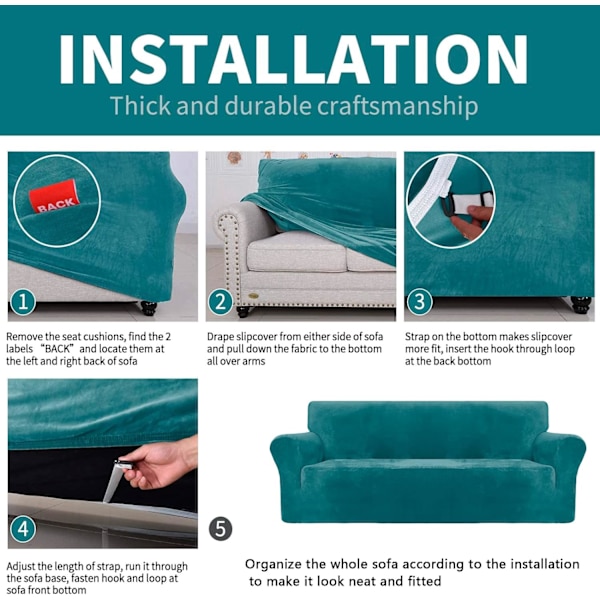 INSTALLATION

Thick and durable craftsmanship

BACK

1

Remove the seat cushions, find the 2 labels "BACK" and locate them at the left and right back of sofa

2

Drape slipcover from either side of sofa and pull down the fabric to the bottom all over arms

3

Strap on the bottom makes slipcover more fit, insert the hook through loop at the back bottom

4

Adjust the length of strap, run it through the sofa base, fasten hook and loop at sofa front bottom

5

Organize the whole sofa according to the installation to make it look neat and fitted