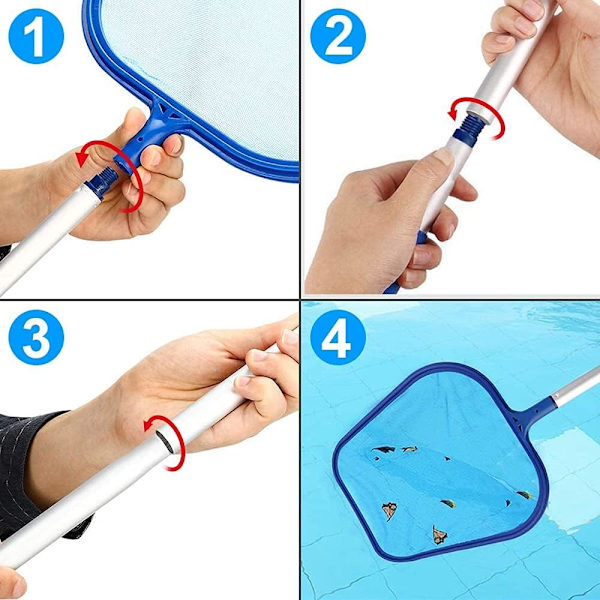 1

2

3

4