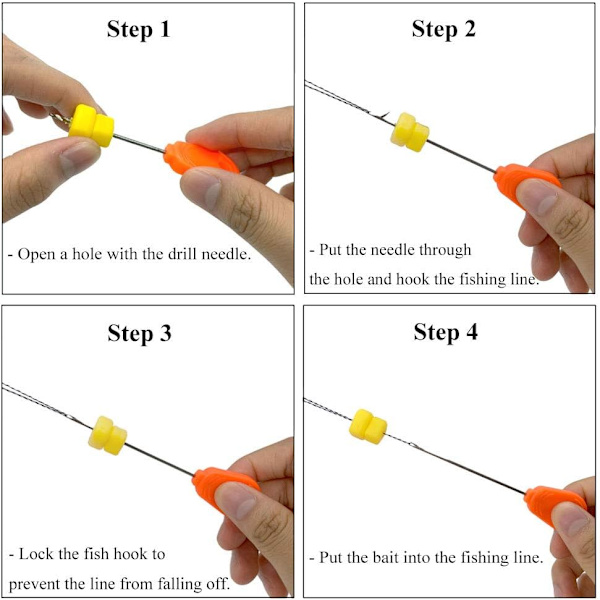 Step 1

- Open a hole with the drill needle.

Step 2

- Put the needle through the hole and hook the fishing line.

Step 3

- Lock the fish hook to prevent the line from falling off.

Step 4

- Put the bait into the fishing line.