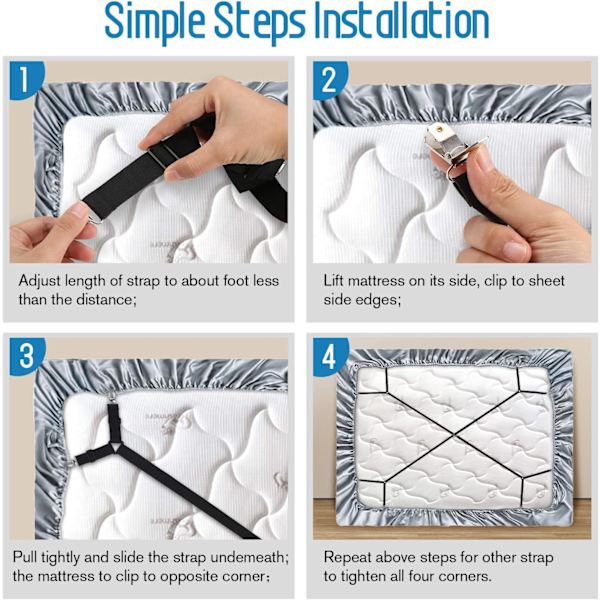 Simple Steps Installation

1

Adjust length of strap to about foot less than the distance;

2

Lift mattress on its side, clip to sheet side edges;

3

Pull tightly and slide the strap undemeath; the mattress to clip to opposite corner;

4

Repeat above steps for other strap to tighten all four corners.