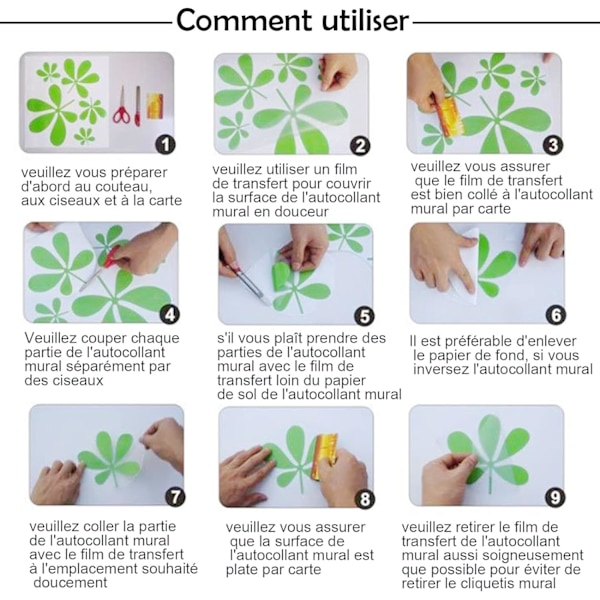 Comment utiliser

1
veuillez vous préparer d'abord au couteau, aux ciseaux et à la carte

2
veuillez utiliser un film de transfert pour couvrir la surface de l'autocollant mural en douceur

3
veuillez vous assurer que le film de transfert est bien collé à l'autocollant mural par carte

4
Veuillez couper chaque partie de l'autocollant mural séparément par des ciseaux

5
s'il vous plaît prendre des parties de l'autocollant mural avec le film de transfert loin du papier de sol de l'autocollant mural

6
Il est préférable d'enlever le papier de fond, si vous inversez l'autocollant mural

7
veuillez coller la partie de l'autocollant mural avec le film de transfert à l'emplacement souhaité doucement

8
veuillez vous assurer que la surface de l'autocollant mural est plate par carte

9
veuillez retirer le film de transfert de l'autocollant mural aussi soigneusement que possible pour éviter de retirer le cliquetis mural