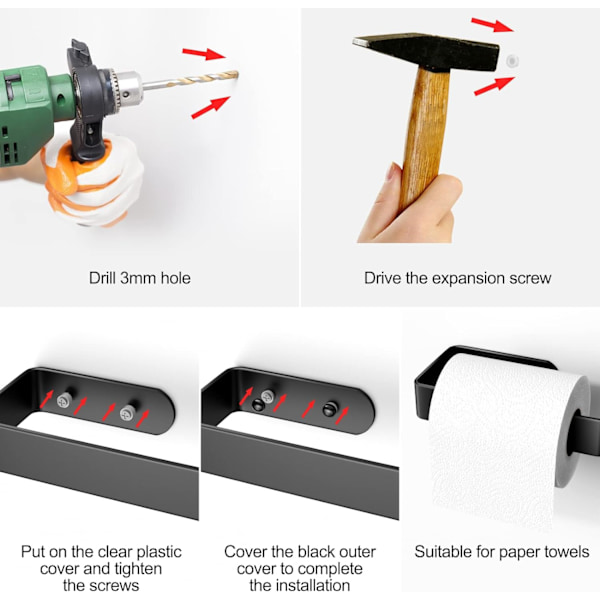 Drill 3mm hole

Drive the expansion screw

Put on the clear plastic cover and tighten the screws

Cover the black outer cover to complete the installation

Suitable for paper towels