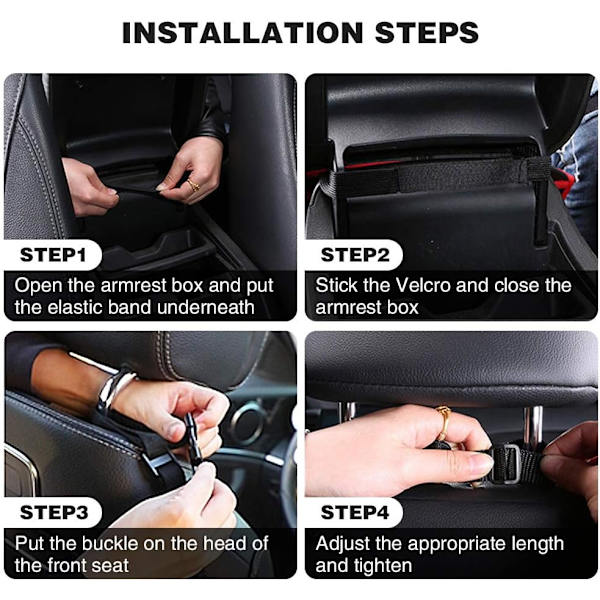 INSTALLATION STEPS

STEP1
Open the armrest box and put the elastic band underneath

STEP2
Stick the Velcro and close the armrest box

STEP3
Put the buckle on the head of the front seat

STEP4
Adjust the appropriate length and tighten