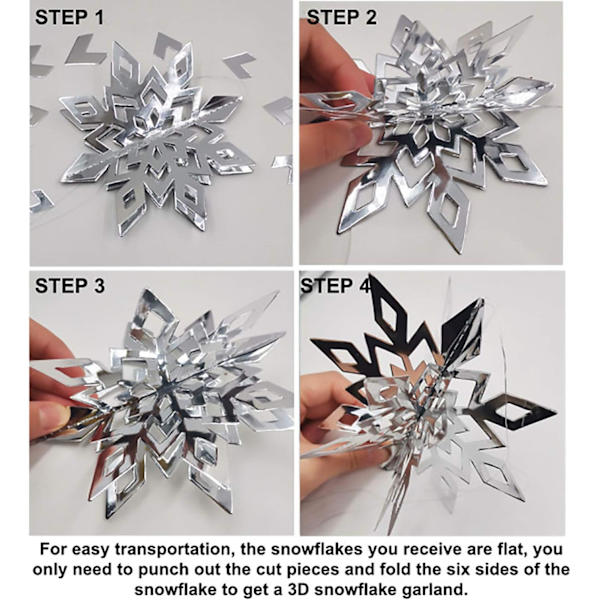 STEP 1

STEP 2

STEP 3

STEP 4

For easy transportation, the snowflakes you receive are flat, you only need to punch out the cut pieces and fold the six sides of the snowflake to get a 3D snowflake garland.