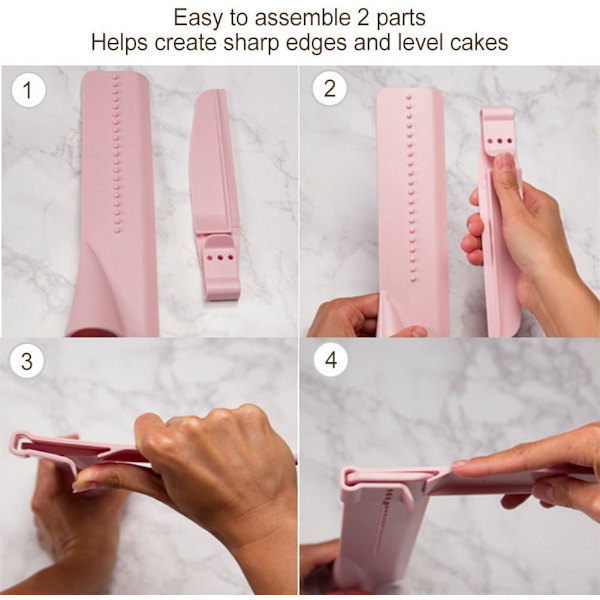 Easy to assemble 2 parts
Helps create sharp edges and level cakes

1

2

3

4