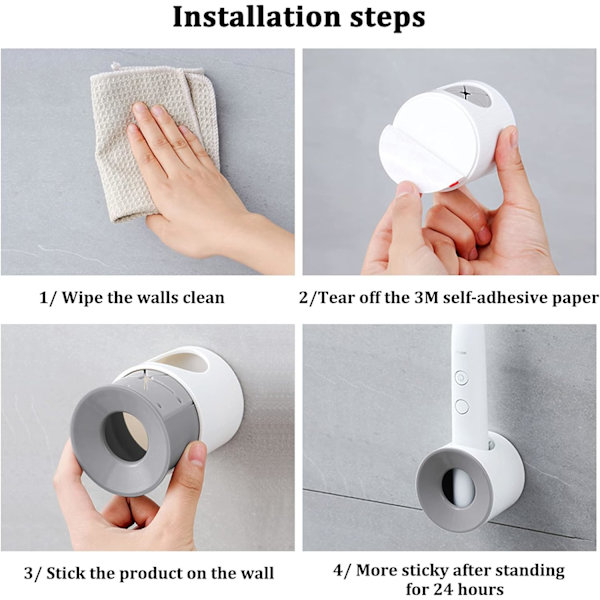 Installation steps

1/ Wipe the walls clean

2/Tear off the 3M self-adhesive paper

3/ Stick the product on the wall

4/ More sticky after standing for 24 hours