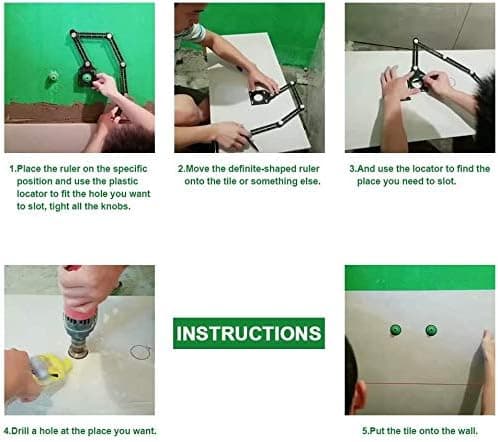 1.Place the ruler on the specific position and use the plastic locator to fit the hole you want to slot, tight all the knobs.

2.Move the definite-shaped ruler onto the tile or something else.

3.And use the locator to find the place you need to slot.

INSTRUCTIONS

4.Drill a hole at the place you want.

5.Put the tile onto the wall.