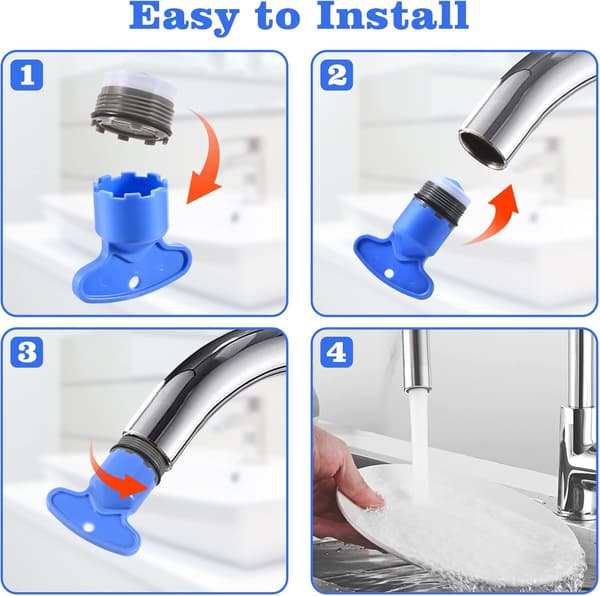 Easy to Install

1

2

3

4