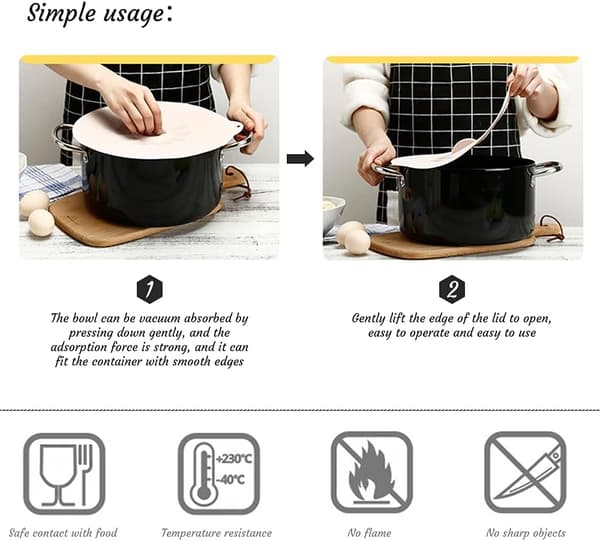 Simple usage:

1

The bowl can be vacuum absorbed by pressing down gently, and the adsorption force is strong, and it can fit the container with smooth edges

2

Gently lift the edge of the lid to open, easy to operate and easy to use

+230°C
-40°C

Safe contact with food

Temperature resistance

No flame

No sharp objects