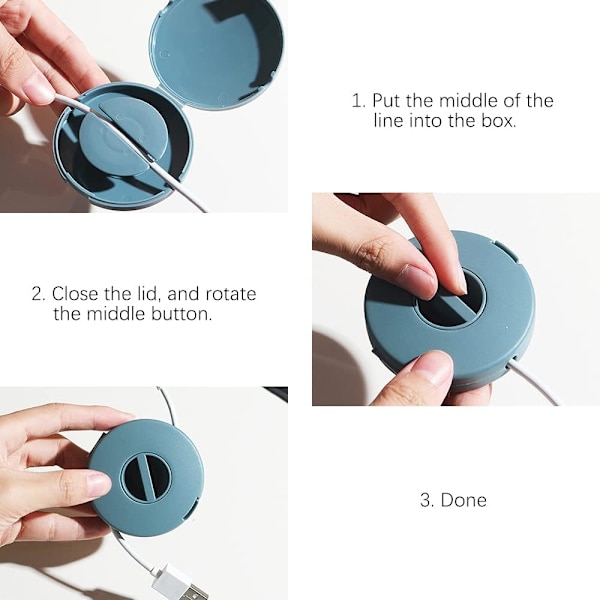 1. Put the middle of the line into the box.

2. Close the lid, and rotate the middle button.

3. Done