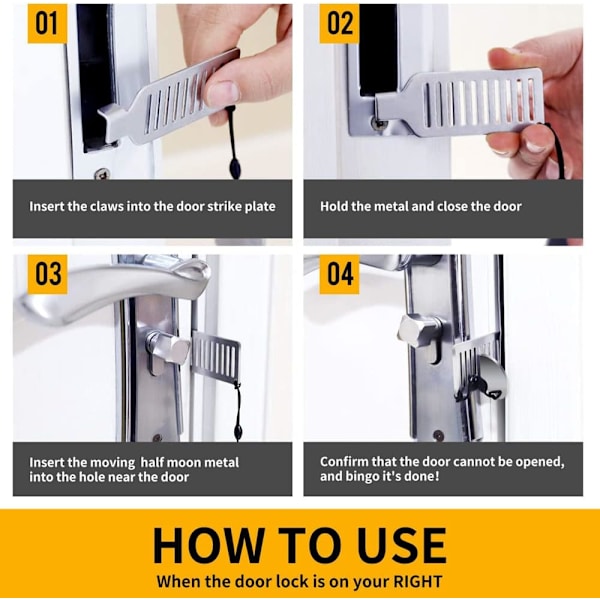 01

Insert the claws into the door strike plate

02

Hold the metal and close the door

03

Insert the moving half moon metal into the hole near the door

04

Confirm that the door cannot be opened, and bingo it's done!

HOW TO USE

When the door lock is on your RIGHT