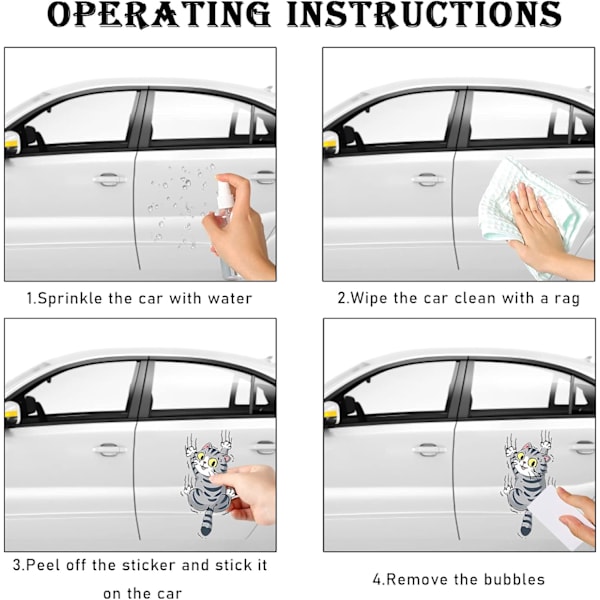 OPERATING INSTRUCTIONS

1.Sprinkle the car with water

2.Wipe the car clean with a rag

3.Peel off the sticker and stick it on the car

4.Remove the bubbles