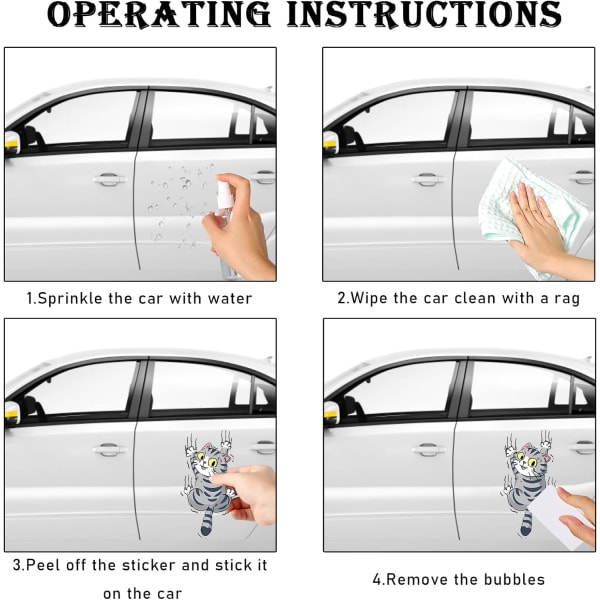 OPERATING INSTRUCTIONS

1.Sprinkle the car with water

2.Wipe the car clean with a rag

3.Peel off the sticker and stick it on the car

4.Remove the bubbles