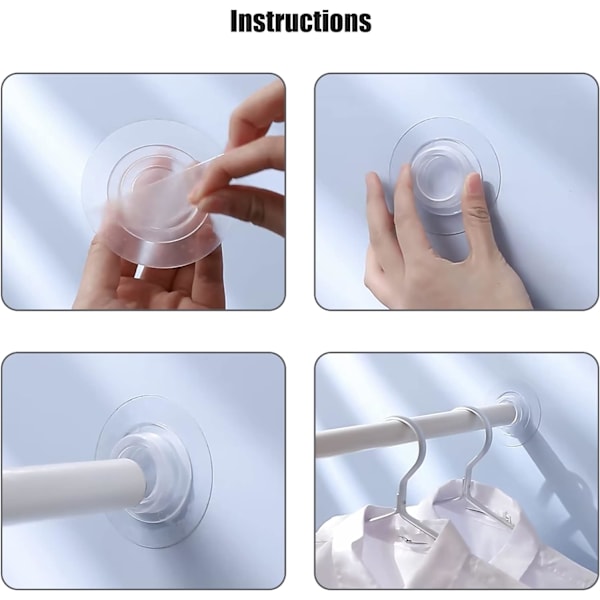 Instructions