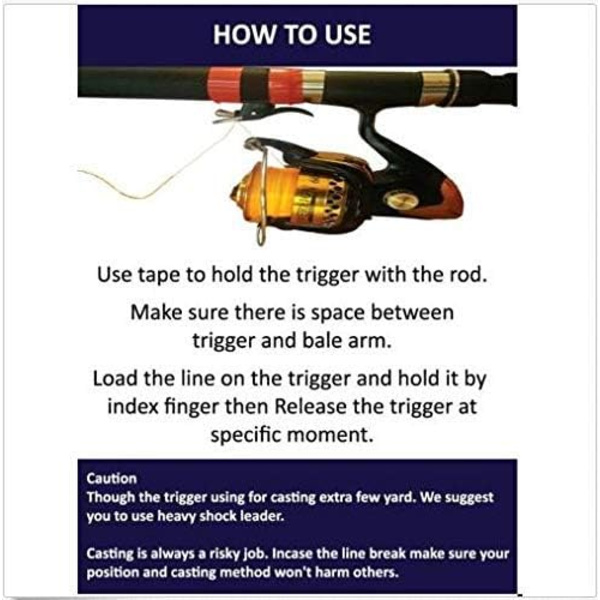 HOW TO USE

Use tape to hold the trigger with the rod.

Make sure there is space between trigger and bale arm.

Load the line on the trigger and hold it by index finger then Release the trigger at specific moment.

Caution
Though the trigger using for casting extra few yard. We suggest you to use heavy shock leader.

Casting is always a risky job. Incase the line break make sure your position and casting method won't harm others.