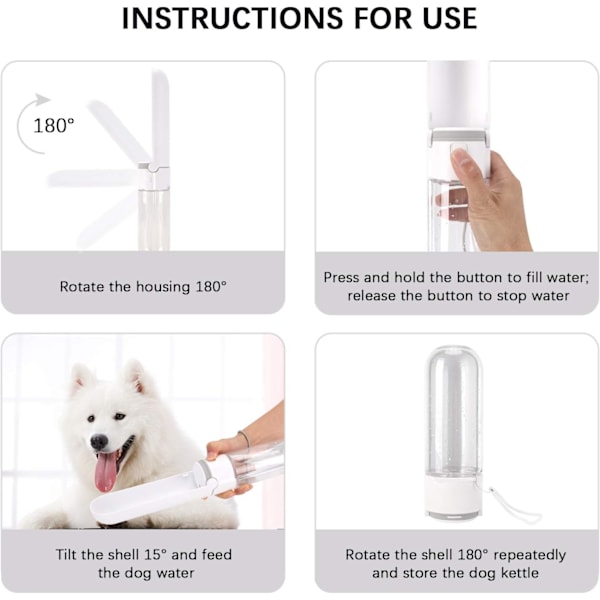 INSTRUCTIONS FOR USE

180°

Rotate the housing 180°

Press and hold the button to fill water; release the button to stop water

Tilt the shell 15° and feed the dog water

Rotate the shell 180° repeatedly and store the dog kettle