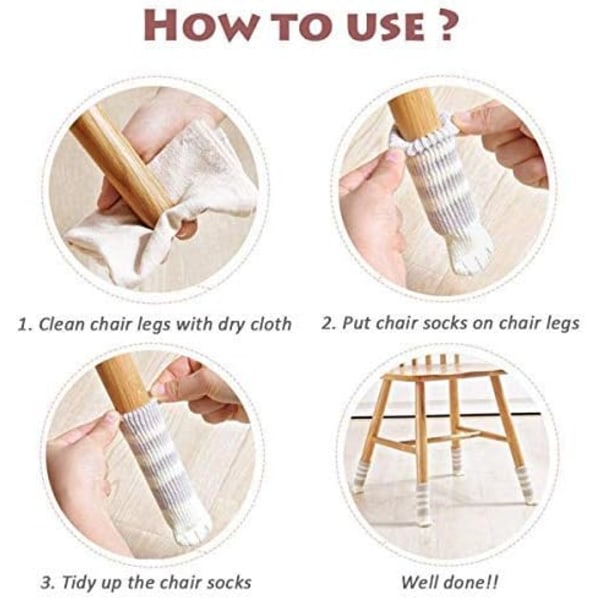 HOW TO USE ?

1. Clean chair legs with dry cloth

2. Put chair socks on chair legs

3. Tidy up the chair socks

Well done!!