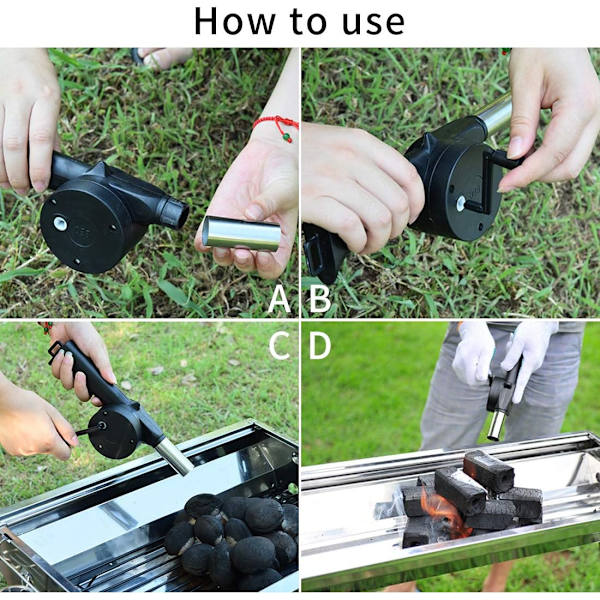 How to use

A

B

C

D