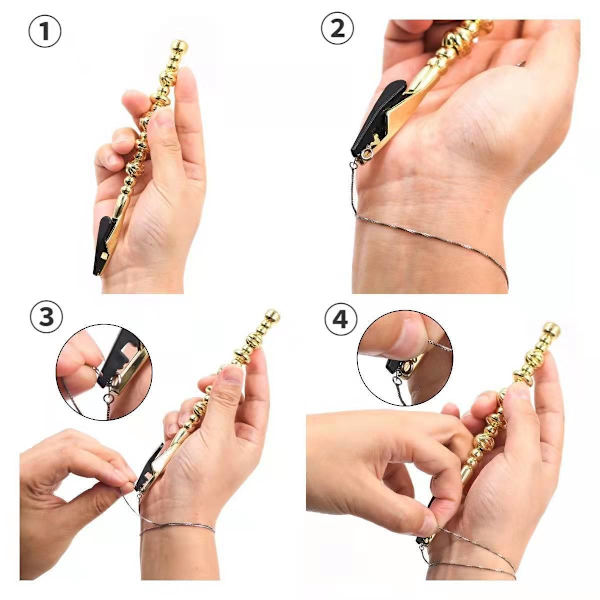 ①
②
③
④