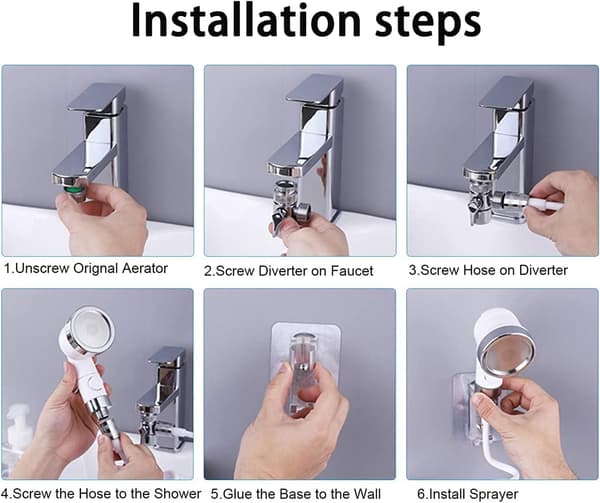 Installation steps

1.Unscrew Orignal Aerator

2.Screw Diverter on Faucet

3.Screw Hose on Diverter

4.Screw the Hose to the Shower

5.Glue the Base to the Wall

6.Install Sprayer