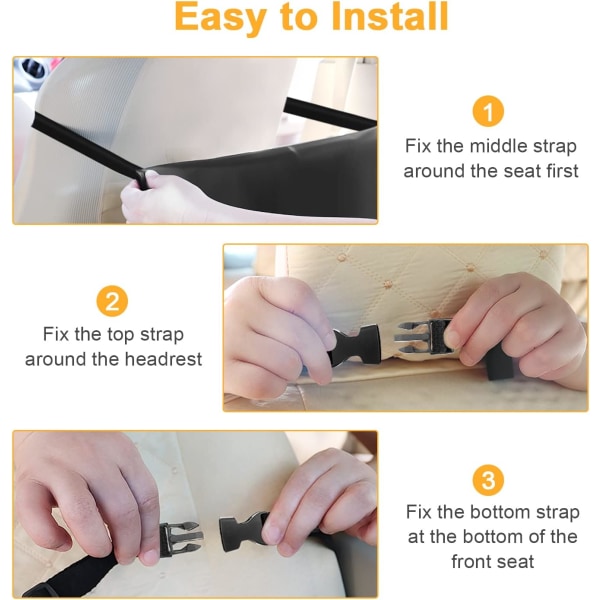 Easy to Install

1
Fix the middle strap around the seat first

2
Fix the top strap around the headrest

3
Fix the bottom strap at the bottom of the front seat